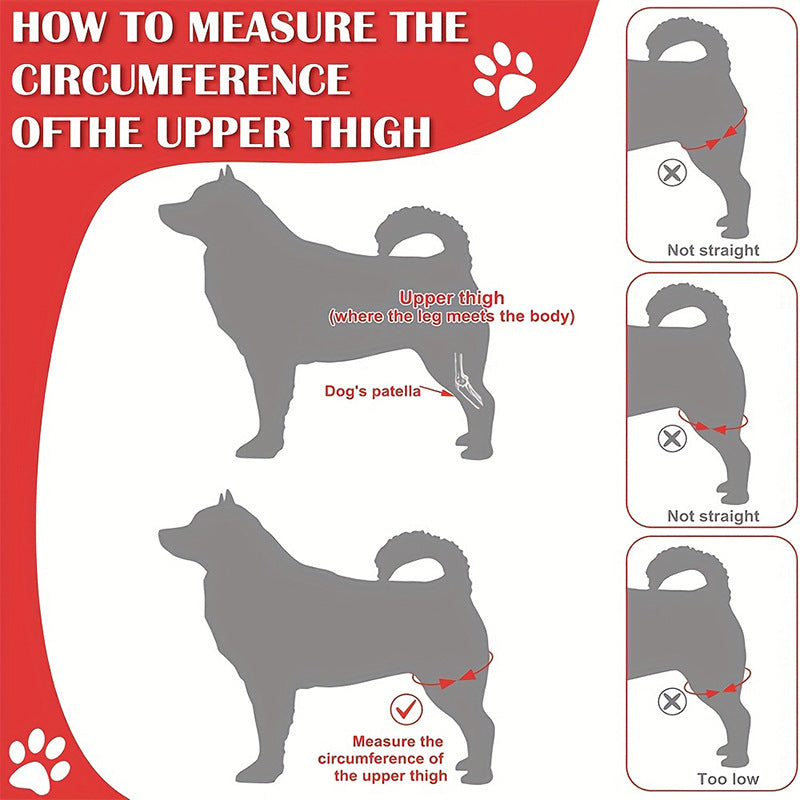 HOW TO MEASURE THE CIRCUMFERENCE OFTHE UPPER THIGH

Upper thigh
(where the leg meets the body)

Dog's patella

Measure the circumference of the upper thigh

Not straight

Not straight

Too low